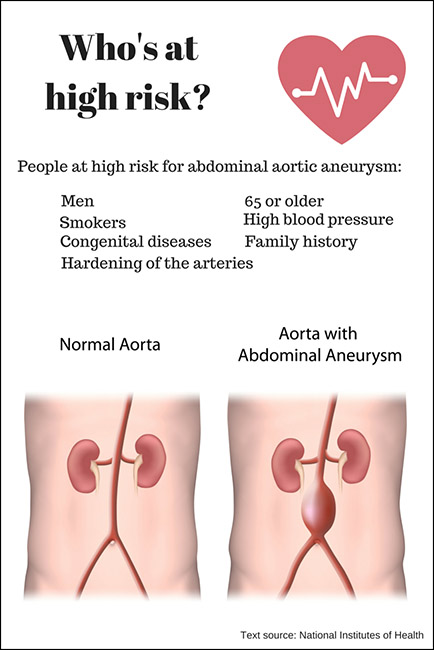 Who's at high risk?

People at high risk for abdominal aortic aneurysm:

Men
Smokers
Congenital diseases
Hardening of the arteries

65 or older
High blood pressure
Family history

Normal Aorta

Aorta with Abdominal Aneurysm

Text source: National Institutes of Health